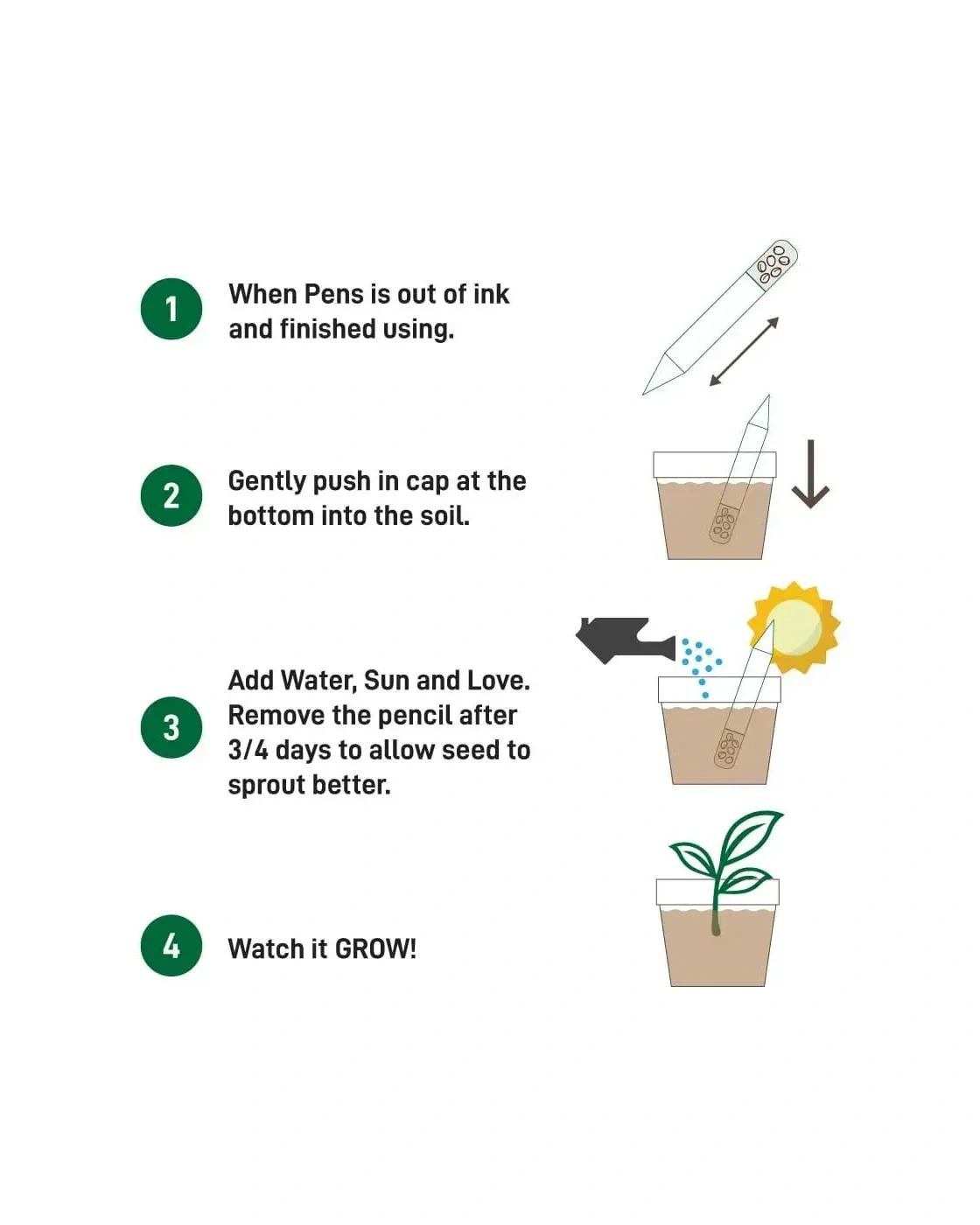 1 When Pens is out of ink and finished using.

2 Gently push in cap at the bottom into the soil.

3 Add Water, Sun and Love. Remove the pencil after 3/4 days to allow seed to sprout better.

4 Watch it GROW!