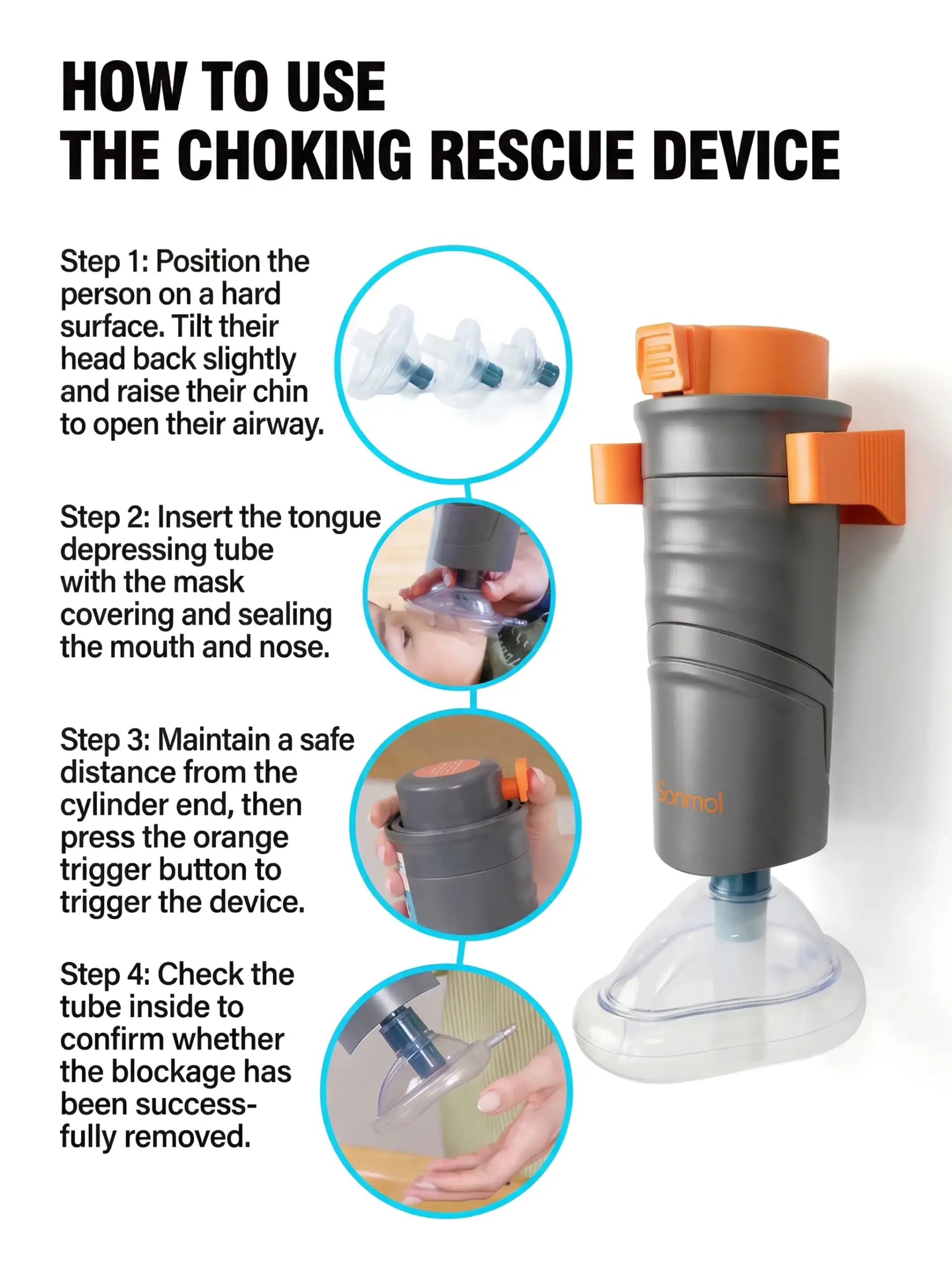 HOW TO USE
THE CHOKING RESCUE DEVICE

Step 1: Position the person on a hard surface. Tilt their head back slightly and raise their chin to open their airway.

Step 2: Insert the tongue depressing tube with the mask covering and sealing the mouth and nose.

Step 3: Maintain a safe distance from the cylinder end, then press the orange trigger button to trigger the device.

Step 4: Check the tube inside to confirm whether the blockage has been successfully removed.

Sonmol